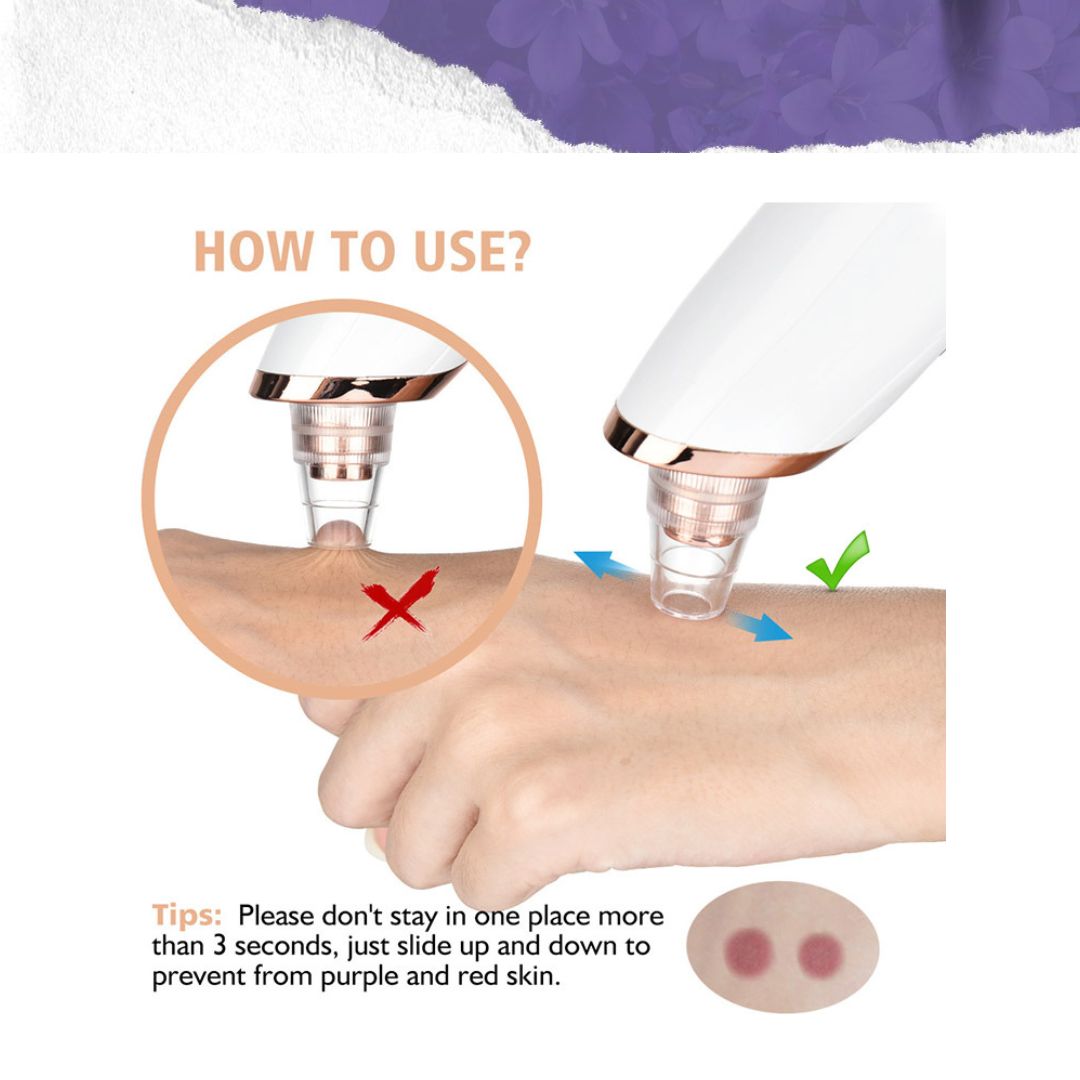 HOW TO USE?

Tips: Please don't stay in one place more than 3 seconds, just slide up and down to prevent from purple and red skin.